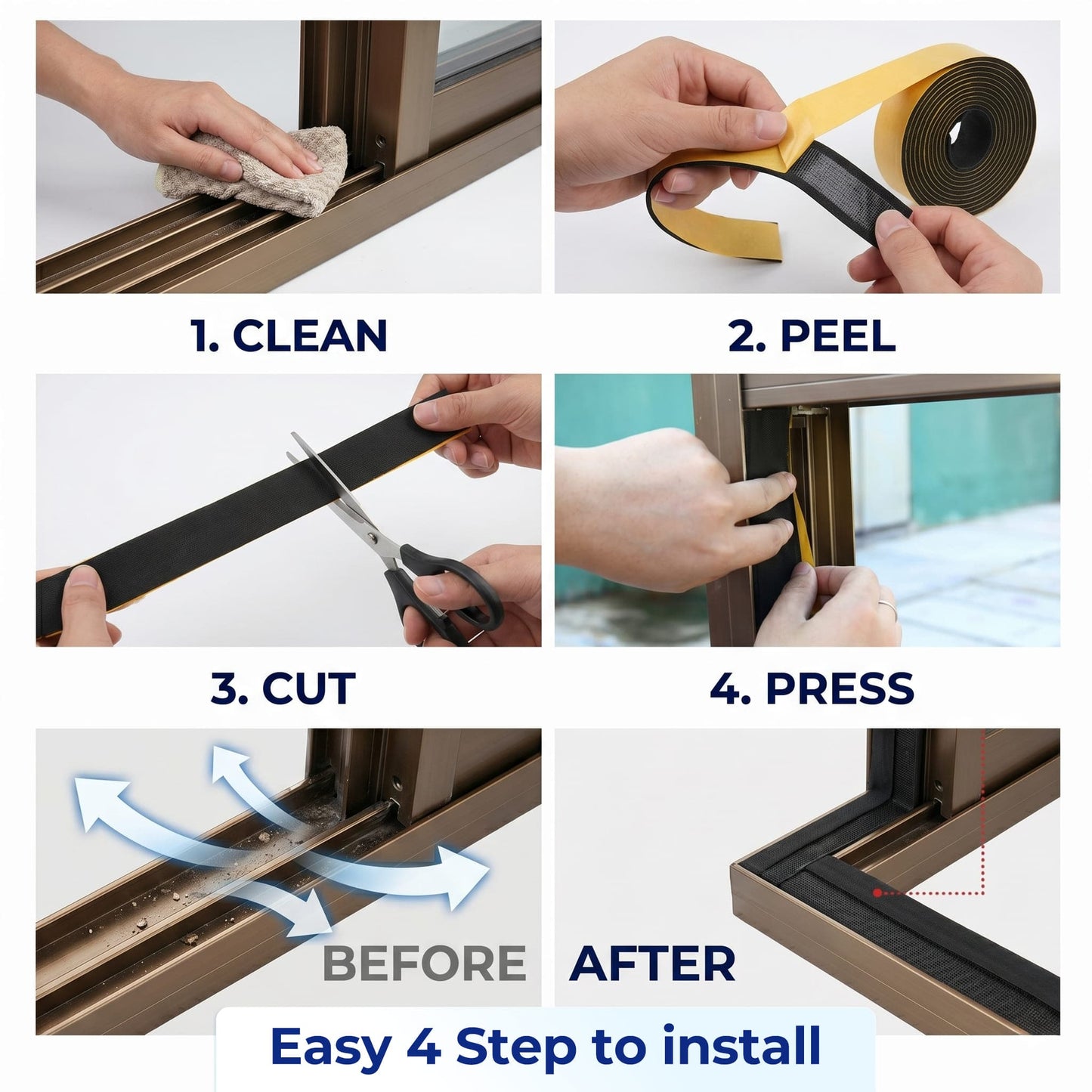 1. CLEAN

2. PEEL

3. CUT

4. PRESS

BEFORE

AFTER

Easy 4 Step to install