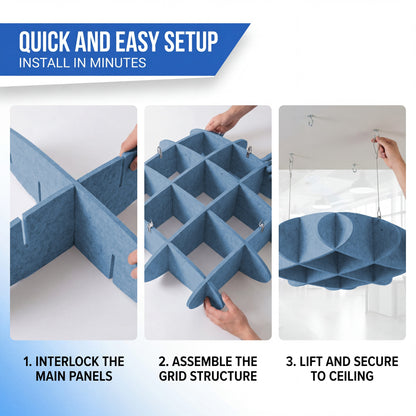 QUICK AND EASY SETUP
INSTALL IN MINUTES

1. INTERLOCK THE MAIN PANELS

2. ASSEMBLE THE GRID STRUCTURE

3. LIFT AND SECURE TO CEILING