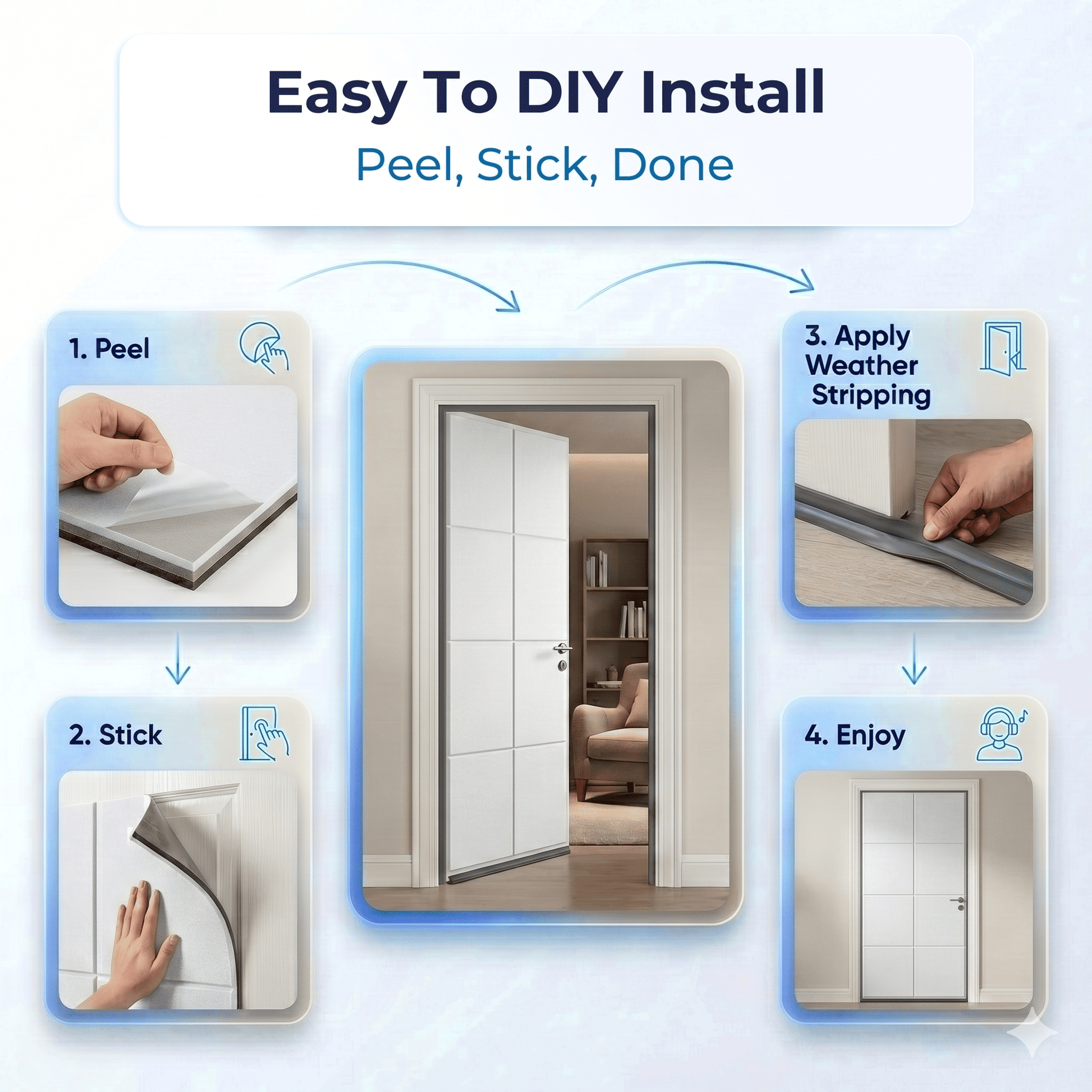 Easy To DIY Install

Peel, Stick, Done

1. Peel

2. Stick

3. Apply Weather Stripping

4. Enjoy