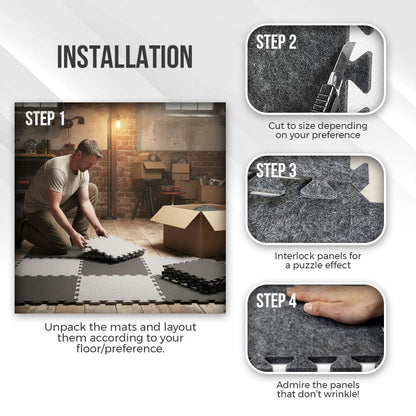 INSTALLATION

STEP 1

Unpack the mats and layout them according to your floor/preference.

STEP 2

Cut to size depending on your preference

STEP 3

Interlock panels for a puzzle effect

STEP 4

Admire the panels that don't wrinkle!