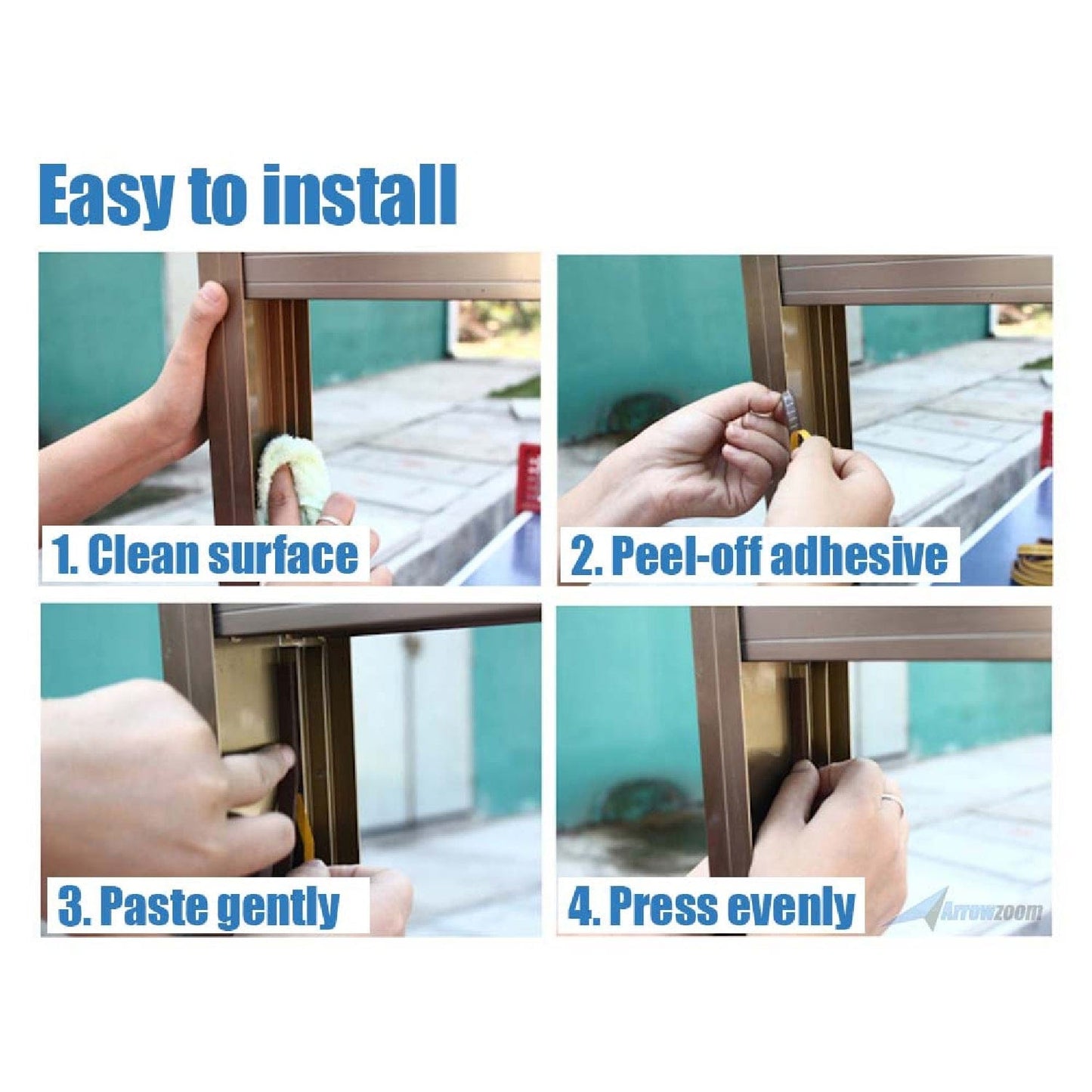 Easy to install

1. Clean surface

2. Peel-off adhesive

3. Paste gently

4. Press evenly

Arrowzoom