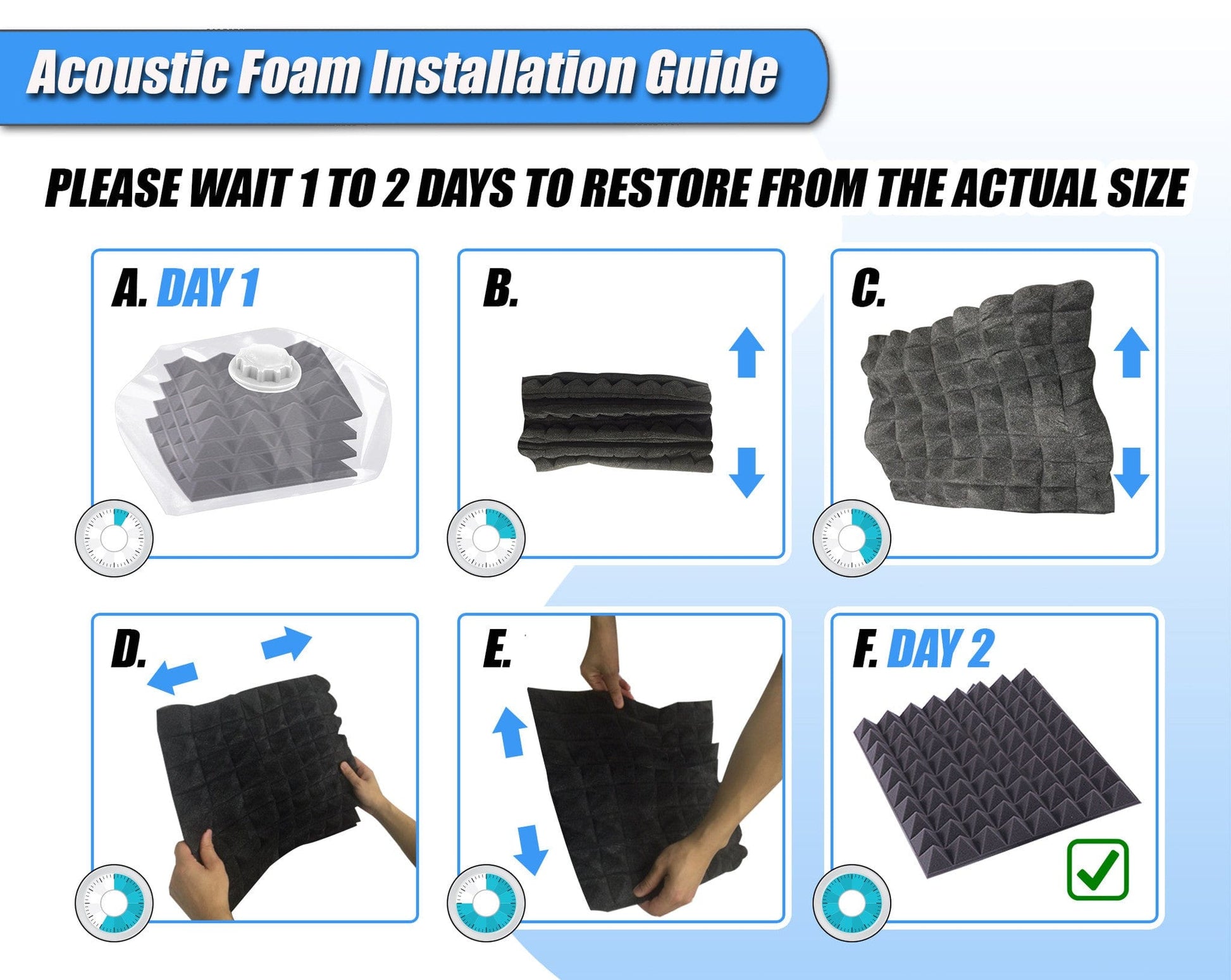 Acoustic Foam Installation Guide

PLEASE WAIT 1 TO 2 DAYS TO RESTORE FROM THE ACTUAL SIZE

A. DAY 1

B.

C.

D.

E.

F. DAY 2