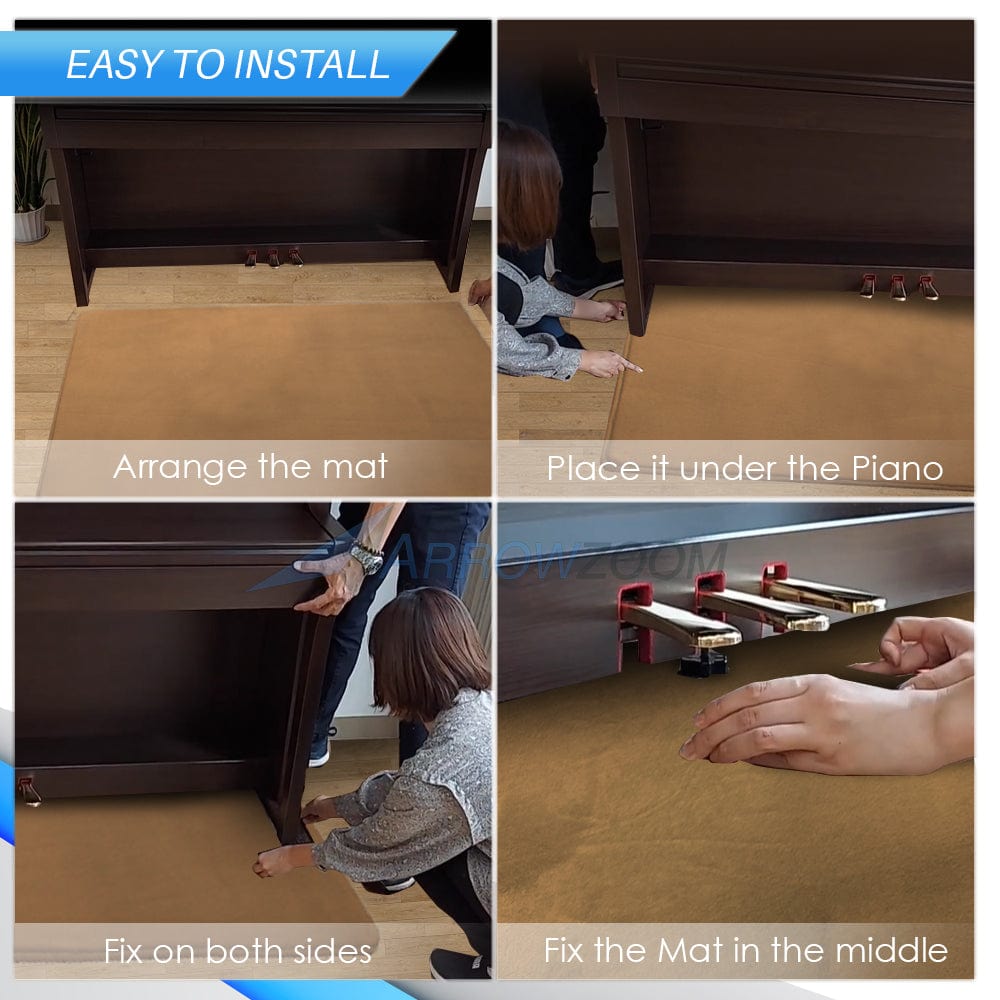 EASY TO INSTALL

Arrange the mat

Place it under the Piano

ARROWZOOM

Fix on both sides

Fix the Mat in the middle