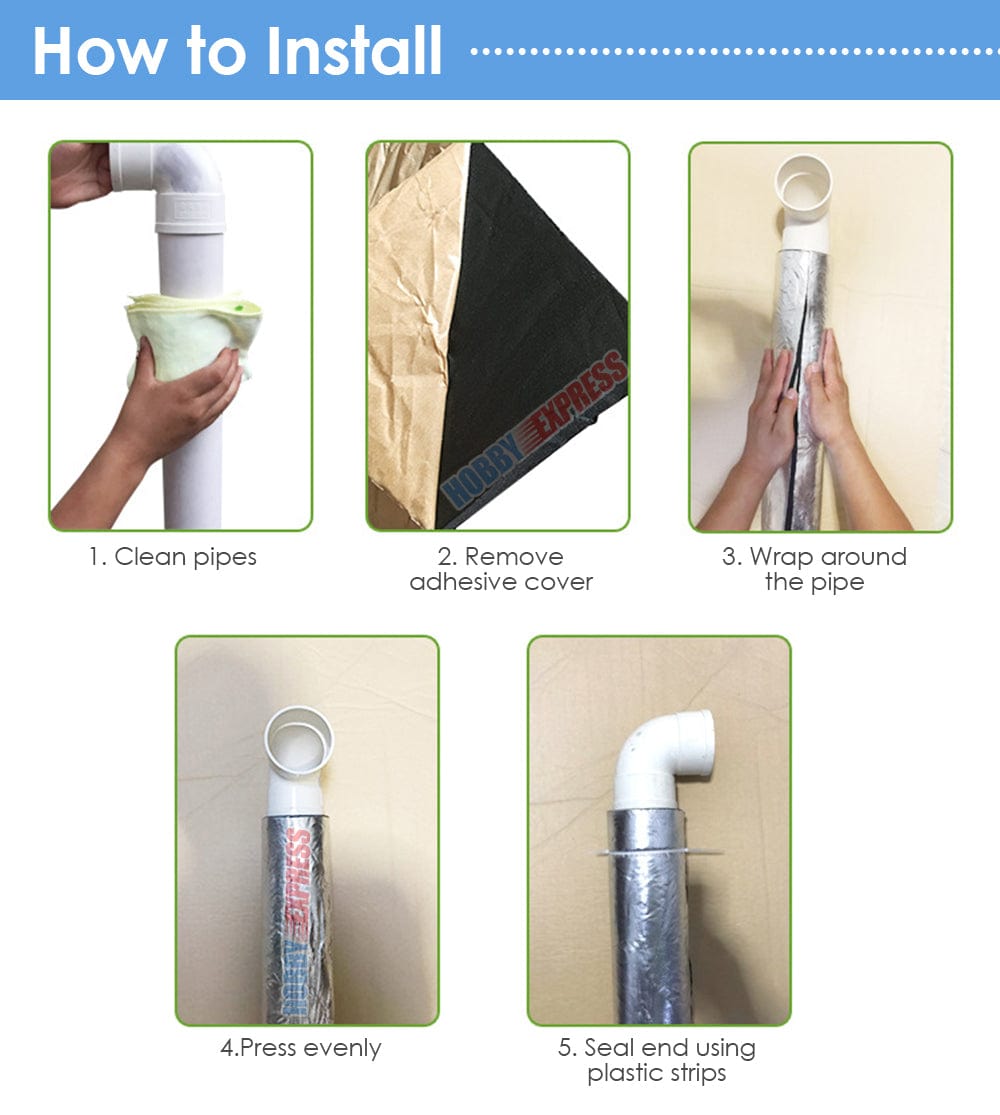 How to Install

HOBBY EXPRESS

1. Clean pipes

2. Remove adhesive cover

3. Wrap around the pipe

HOBBY EXPRESS

4.Press evenly

5. Seal end using plastic strips